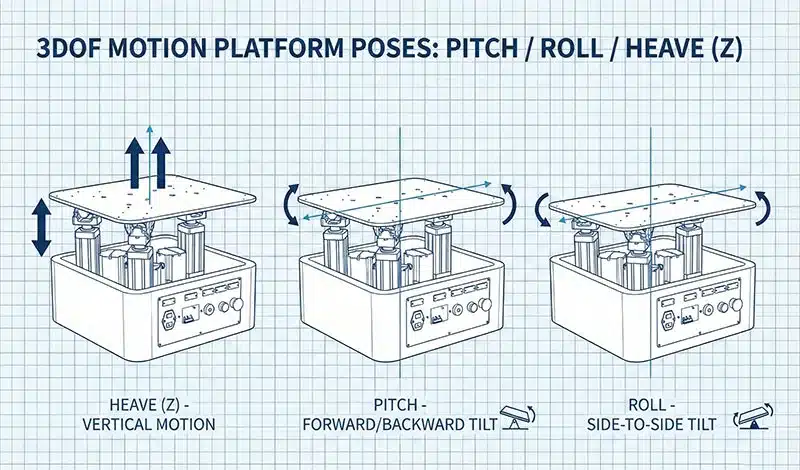 3DOF MOTION PLATFORM POSES: PITCH / ROLL / HEAVE (Z)

HEAVE (Z) - VERTICAL MOTION

PITCH - FORWARD/BACKWARD TILT

ROLL - SIDE-TO-SIDE TILT